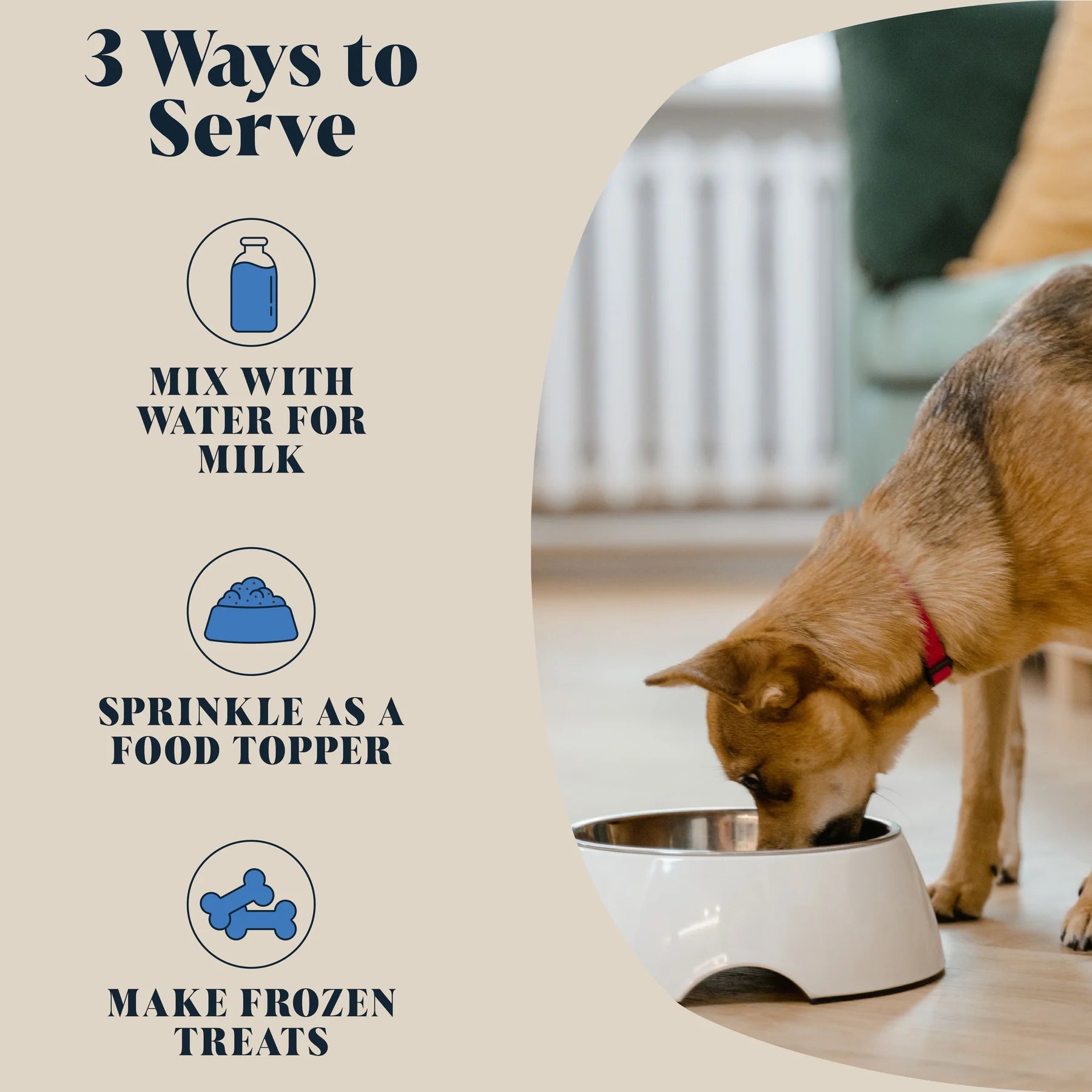 3 Ways to Serve

MIX WITH WATER FOR MILK

SPRINKLE AS A FOOD TOPPER

MAKE FROZEN TREATS